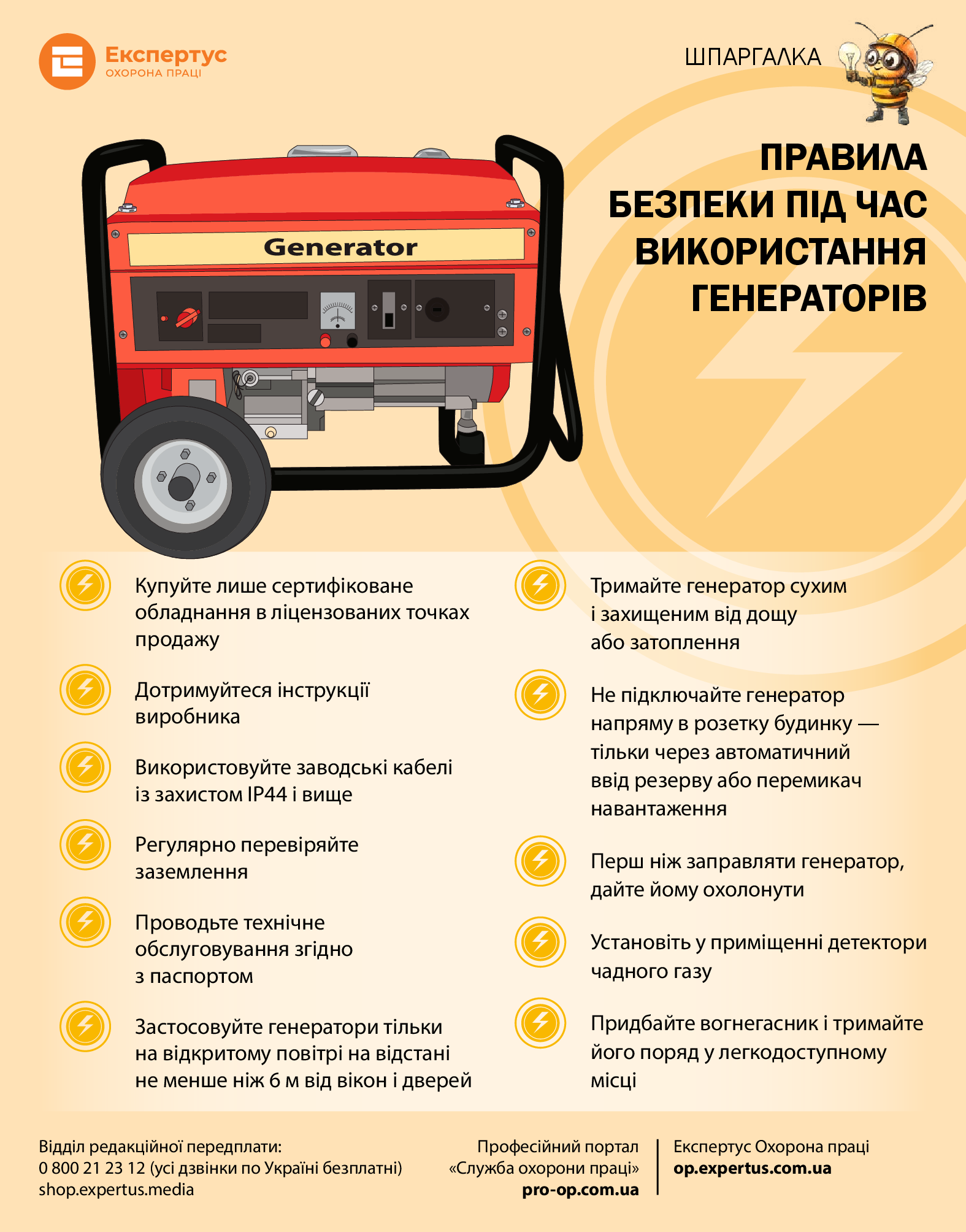 Експертус
ОХОРОНА ПРАЦІ

ШПАРГАЛКА

ПРАВИЛА БЕЗПЕКИ ПІД ЧАС ВИКОРИСТАННЯ ГЕНЕРАТОРІВ

Generator

Купуйте лише сертифіковане обладнання в ліцензованих точках продажу

Дотримуйтеся інструкції виробника

Використовуйте заводські кабелі із захистом IP44 і вище

Регулярно перевіряйте заземлення

Проводьте технічне обслуговування згідно з паспортом

Застосовуйте генератори тільки на відкритому повітрі на відстані не менше ніж 6 м від вікон і дверей

Тримайте генератор сухим і захищеним від дощу або затоплення

Не підключайте генератор напряму в розетку будинку — тільки через автоматичний ввід резерву або перемикач навантаження

Перш ніж заправляти генератор, дайте йому охолонути

Установіть у приміщенні детектори чадного газу

Придбайте вогнегасник і тримайте його поряд у легкодоступному місці

Відділ редакційної передплати:
0 800 21 23 12 (усі дзвінки по Україні безплатні)
shop.expertus.media

Професійний портал
«Служба охорони праці»
pro-op.com.ua

Експертус Охорона праці
op.expertus.com.ua