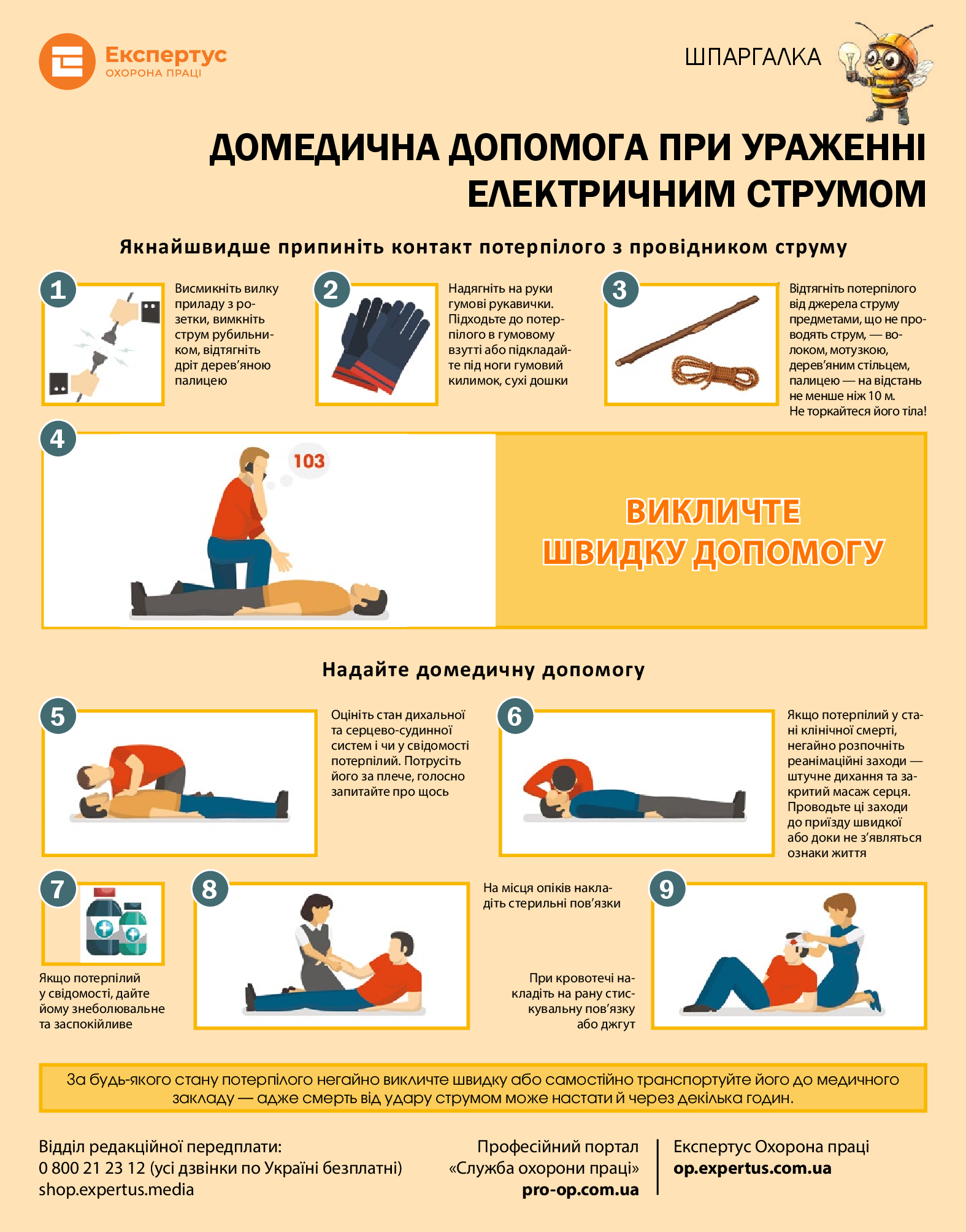 Експертус
ОХОРОНА ПРАЦІ

ШПАРГАЛКА

ДОМЕДИЧНА ДОПОМОГА ПРИ УРАЖЕННІ ЕЛЕКТРИЧНИМ СТРУМОМ

Якнайшвидше припиніть контакт потерпілого з провідником струму

1
Висмикніть вилку приладу з розетки, вимкніть струм рубильником, відтягніть дріт дерев'яною палицею

2
Надягніть на руки гумові рукавички. Підходьте до потерпілого в гумовому взутті або підкладайте під ноги гумовий килимок, сухі дошки

3
Відтягніть потерпілого від джерела струму предметами, що не проводять струм, — волоком, мотузкою, дерев'яним стільцем, палицею — на відстань не менше ніж 10 м. Не торкайтеся його тіла!

4
103
ВИКЛИЧТЕ ШВИДКУ ДОПОМОГУ

Надайте домедичну допомогу

5
Оцініть стан дихальної та серцево-судинної систем і чи у свідомості потерпілий. Потрусіть його за плече, голосно запитайте про щось

6
Якщо потерпілий у стані клінічної смерті, негайно розпочніть реанімаційні заходи — штучне дихання та закритий масаж серця. Проводьте ці заходи до приїзду швидкої або доки не з'являться ознаки життя

7
Якщо потерпілий у свідомості, дайте йому знеболювальне та заспокійливе

8
На місця опіків накладіть стерильні пов'язки

При кровотечі накладіть на рану стискувальну пов'язку або джгут

9

За будь-якого стану потерпілого негайно викличте швидку або самостійно транспортуйте його до медичного закладу — адже смерть від удару струмом може настати й через декілька годин.

Відділ редакційної передплати:
0 800 21 23 12 (усі дзвінки по Україні безплатні)
shop.expertus.media

Професійний портал
«Служба охорони праці»
pro-op.com.ua

Експертус Охорона праці
op.expertus.com.ua