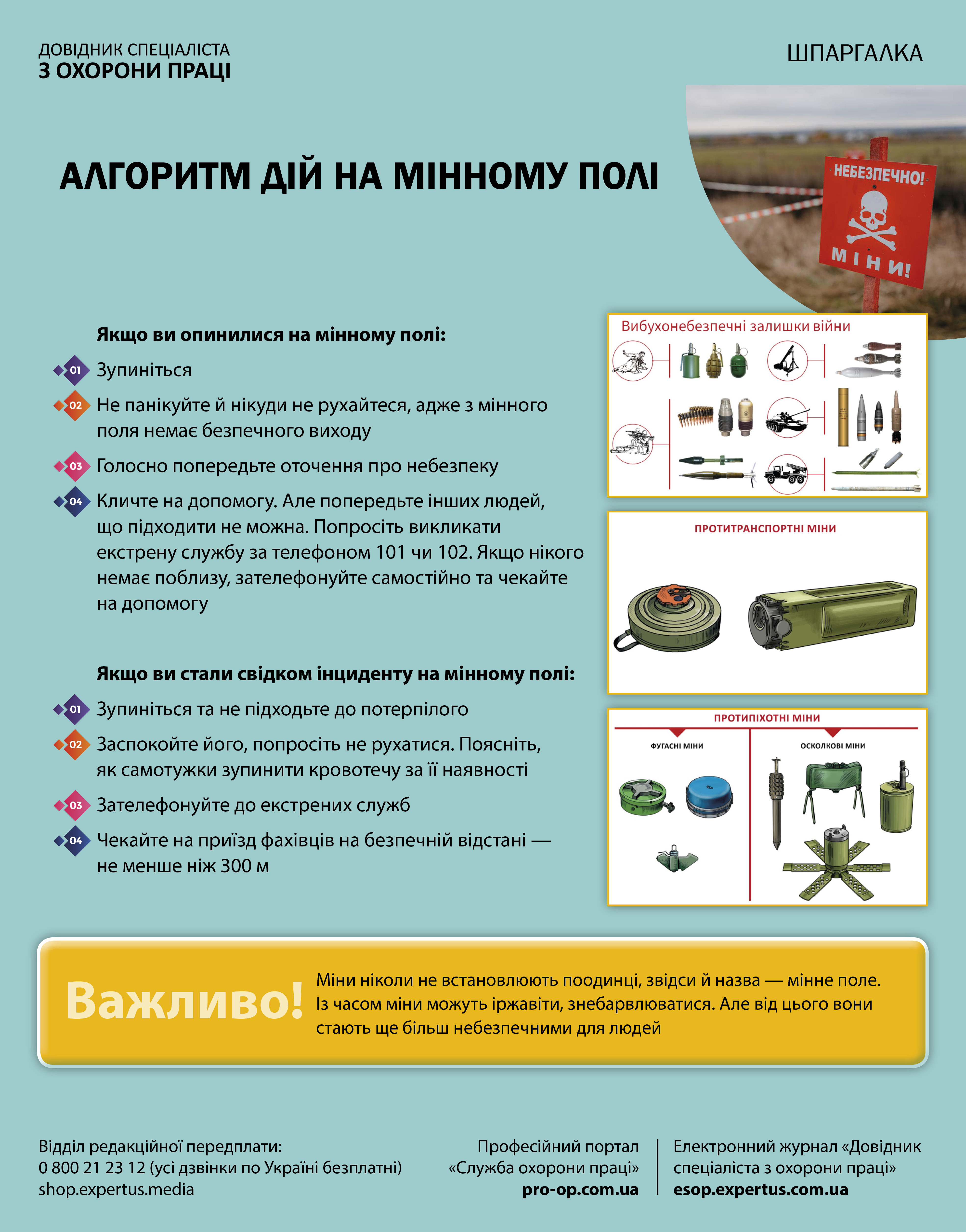 ДОВІДНИК СПЕЦІАЛІСТА
З ОХОРОНИ ПРАЦІ

ШПАРГАЛКА

АЛГОРИТМ ДІЙ НА МІННОМУ ПОЛІ

НЕБЕЗПЕЧНО!
МІНИ!

Якщо ви опинилися на мінному полі:

01 Зупиніться

02 Не панікуйте й нікуди не рухайтеся, адже з мінного поля немає безпечного виходу

03 Голосно попередьте оточення про небезпеку

04 Кличте на допомогу. Але попередьте інших людей, що підходити не можна. Попросіть викликати екстрену службу за телефоном 101 чи 102. Якщо нікого немає поблизу, зателефонуйте самостійно та чекайте на допомогу

Якщо ви стали свідком інциденту на мінному полі:

01 Зупиніться та не підходьте до потерпілого

02 Заспокойте його, попросіть не рухатися. Поясніть, як самотужки зупинити кровотечу за її наявності

03 Зателефонуйте до екстрених служб

04 Чекайте на приїзд фахівців на безпечній відстані — не менше ніж 300 м

Вибухонебезпечні залишки війни

ПРОТИТРАНСПОРТНІ МІНИ

ПРОТИПІХОТНІ МІНИ
ФУГАСНІ МІНИ
ОСКОЛКОВІ МІНИ

Важливо!
Міни ніколи не встановлюють поодинці, звідси й назва — мінне поле. Із часом міни можуть іржавіти, знебарвлюватися. Але від цього вони стають ще більш небезпечними для людей

Відділ редакційної передплати:
0 800 21 23 12 (усі дзвінки по Україні безплатні)
shop.expertus.media

Професійний портал
«Служба охорони праці»
pro-op.com.ua

Електронний журнал «Довідник спеціаліста з охорони праці»
esop.expertus.com.ua