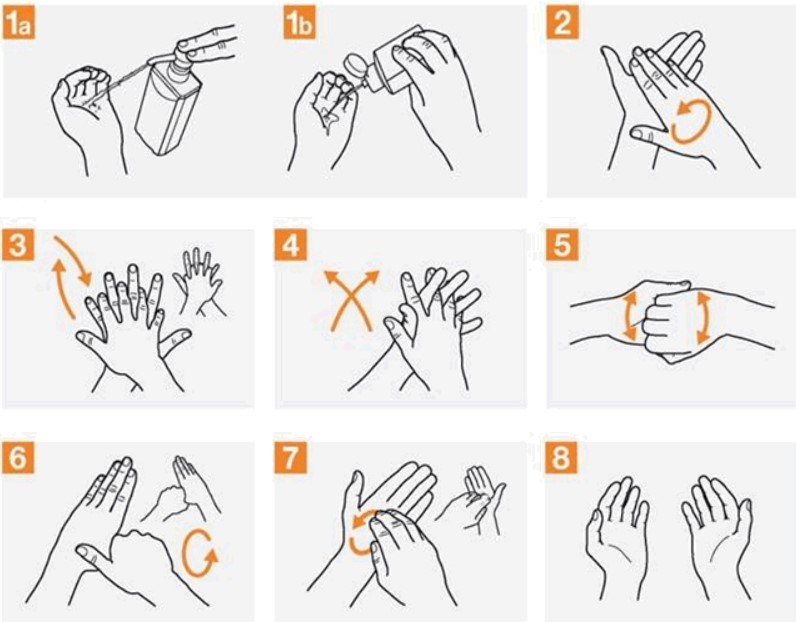 1a

1b

2

3

4

5

6

7

8