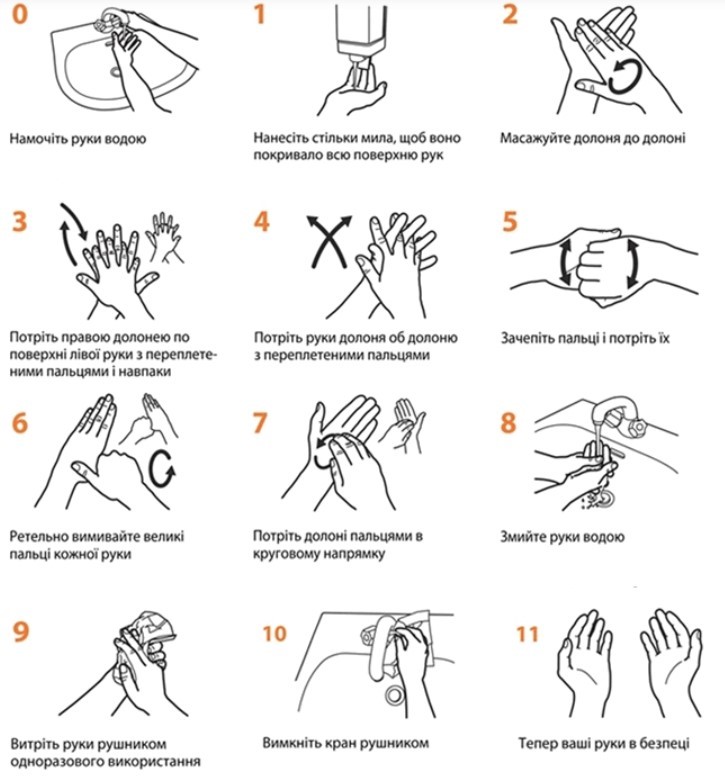 0

Намочіть руки водою

1

Нанесіть стільки мила, щоб воно покривало всю поверхню рук

2

Масажуйте долоня до долоні

3

Потріть правою долонею по поверхні лівої руки з переплетеними пальцями і навпаки

4

Потріть руки долоня об долоню з переплетеними пальцями

5

Зачепіть пальці і потріть їх

6

Ретельно вимивайте великі пальці кожної руки

7

Потріть долоні пальцями в круговому напрямку

8

Змийте руки водою

9

Витріть руки рушником одноразового використання

10

Вимкніть кран рушником

11

Тепер ваші руки в безпеці