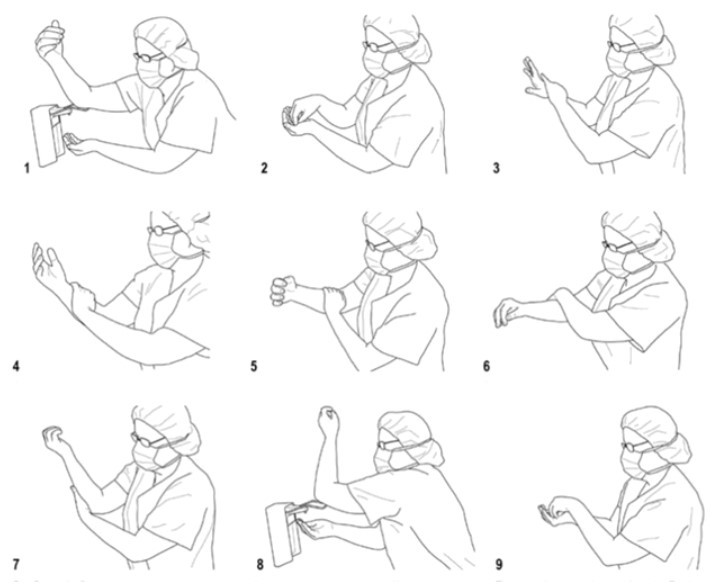 1

2

3

4

5

6

7

8

9