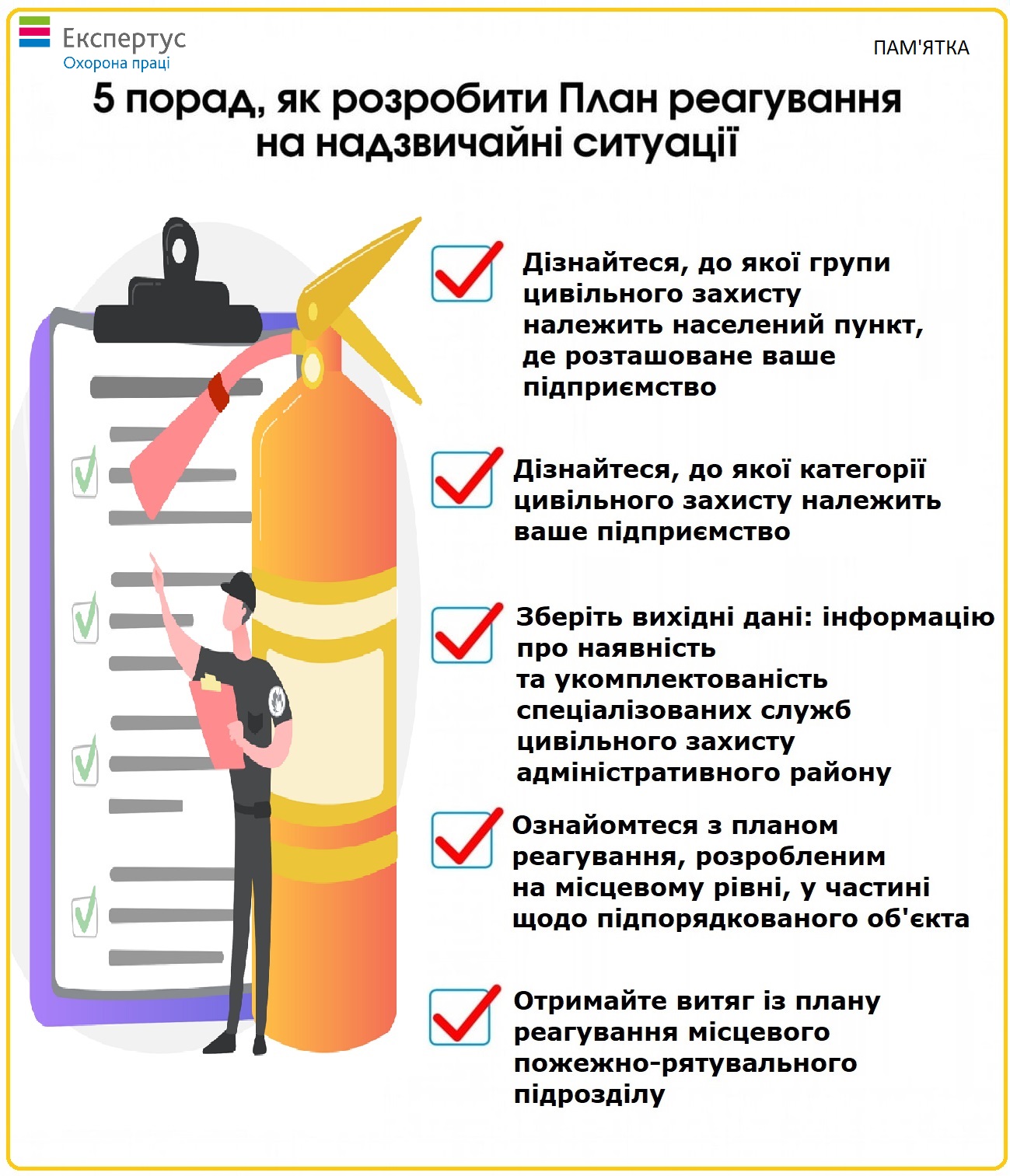 Експертус
Охорона праці

ПАМ'ЯТКА

5 порад, як розробити План реагування на надзвичайні ситуації

Дізнайтеся, до якої групи цивільного захисту належить населений пункт, де розташоване ваше підприємство

Дізнайтеся, до якої категорії цивільного захисту належить ваше підприємство

Зберіть вихідні дані: інформацію про наявність та укомплектованість спеціалізованих служб цивільного захисту адміністративного району

Ознайомтеся з планом реагування, розробленим на місцевому рівні, у частині щодо підпорядкованого об'єкта

Отримайте витяг із плану реагування місцевого пожежно-рятувального підрозділу