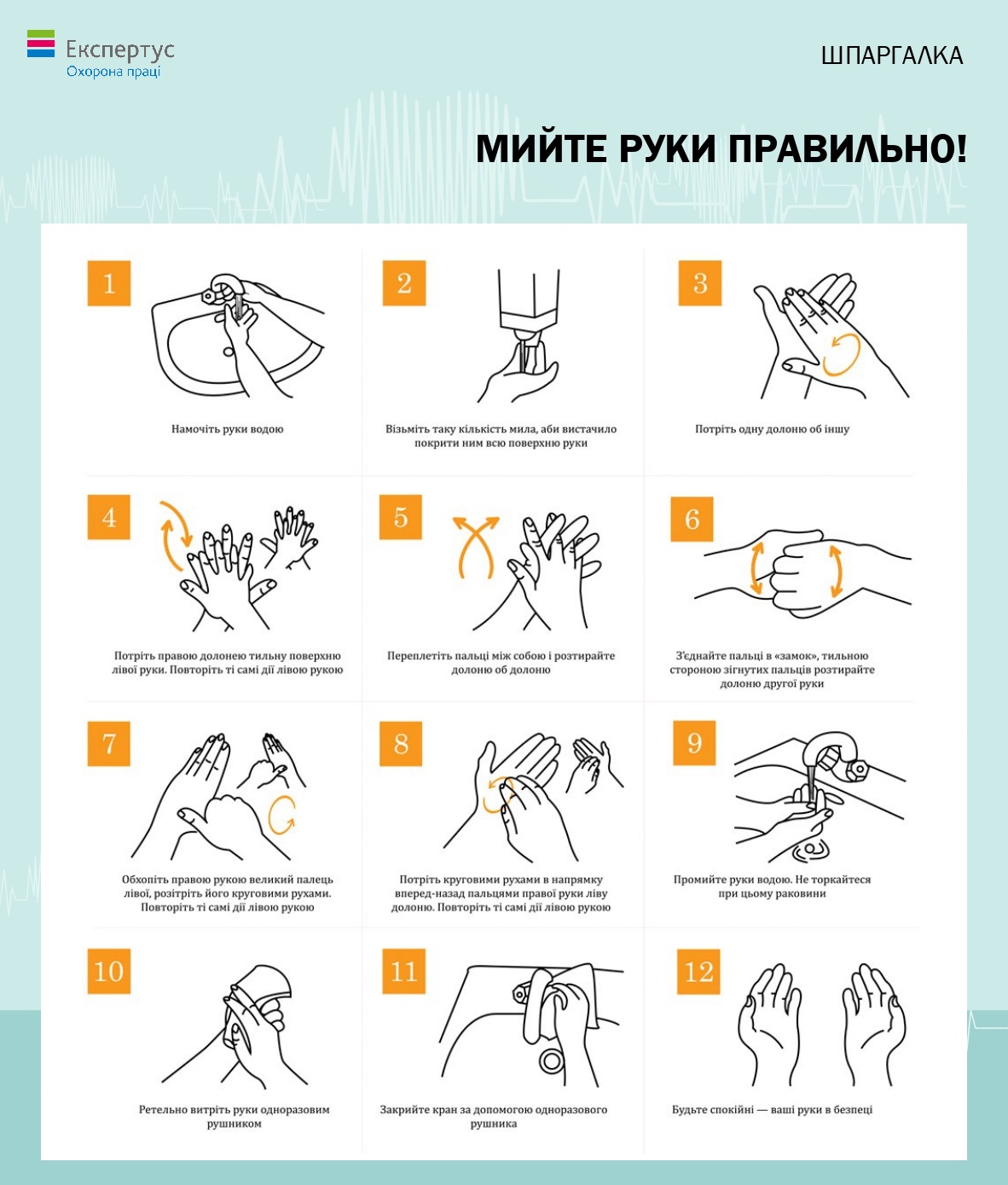 Експертус
Охорона праці

ШПАРГАЛКА

МИЙТЕ РУКИ ПРАВИЛЬНО!

1
Намочіть руки водою

2
Візьміть таку кількість мила, аби вистачило покрити ним всю поверхню руки

3
Потріть одну долоню об іншу

4
Потріть правою долонею тильну поверхню лівої руки. Повторіть ті самі дії лівою рукою

5
Переплетіть пальці між собою і розтирайте долоню об долоню

6
З'єднайте пальці в «замок», тильною стороною зігнутих пальців розтирайте долоню другої руки

7
Обхопіть правою рукою великий палець лівої, розітріть його круговими рухами. Повторіть ті самі дії лівою рукою

8
Потріть круговими рухами в напрямку вперед-назад пальцями правої руки ліву долоню. Повторіть ті самі дії лівою рукою

9
Промийте руки водою. Не торкайтеся при цьому раковини

10
Ретельно витріть руки одноразовим рушником

11
Закрийте кран за допомогою одноразового рушника

12
Будьте спокійні — ваші руки в безпеці