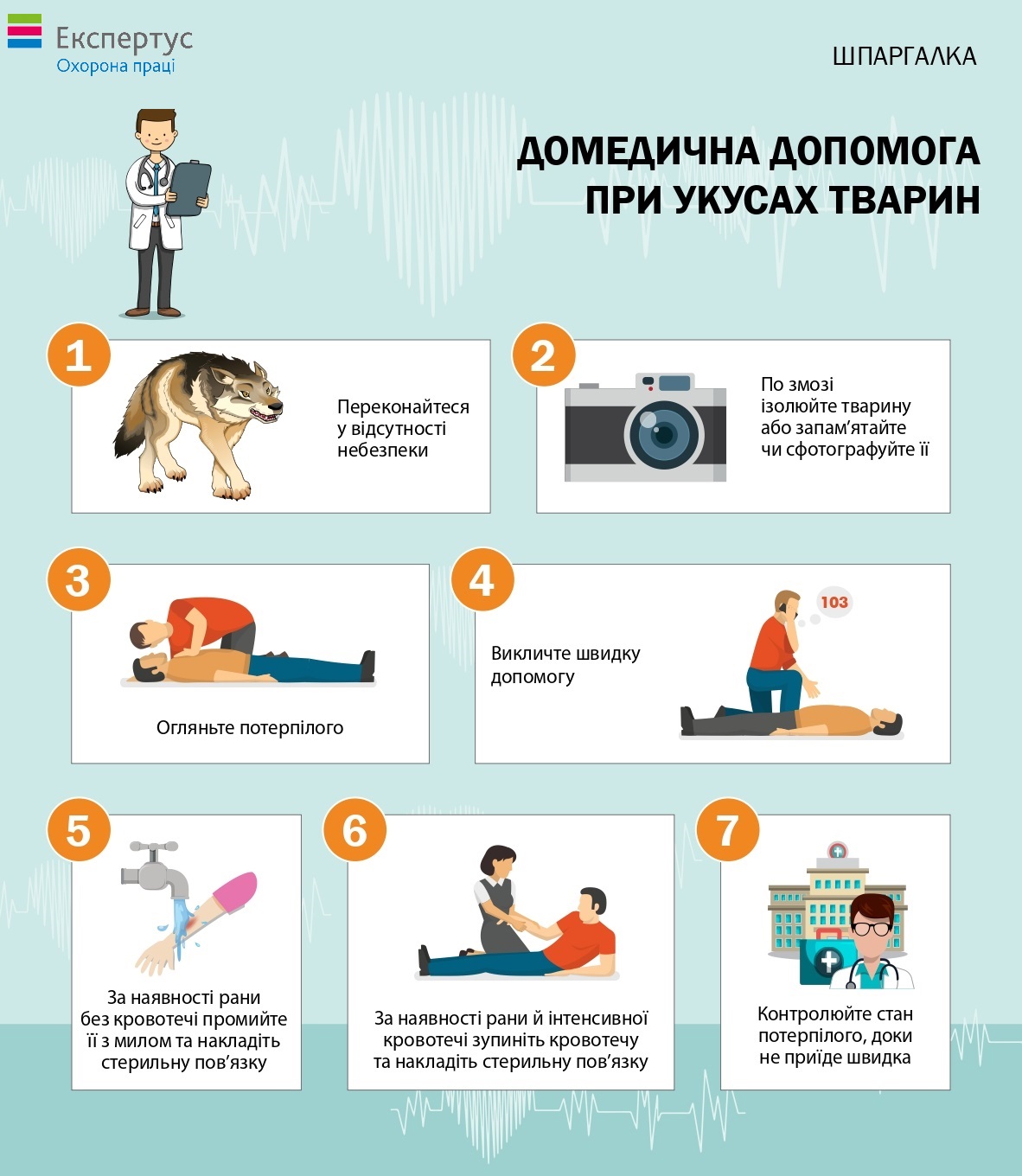 Експертус
Охорона праці

ШПАРГАЛКА

ДОМЕДИЧНА ДОПОМОГА ПРИ УКУСАХ ТВАРИН

1

Переконайтеся у відсутності небезпеки

2

По змозі ізолюйте тварину або запам'ятайте чи сфотографуйте її

3

Огляньте потерпілого

4

Викличте швидку допомогу

103

5

За наявності рани без кровотечі промийте її з милом та накладіть стерильну пов'язку

6

За наявності рани й інтенсивної кровотечі зупиніть кровотечу та накладіть стерильну пов'язку

7

Контролюйте стан потерпілого, доки не приїде швидка